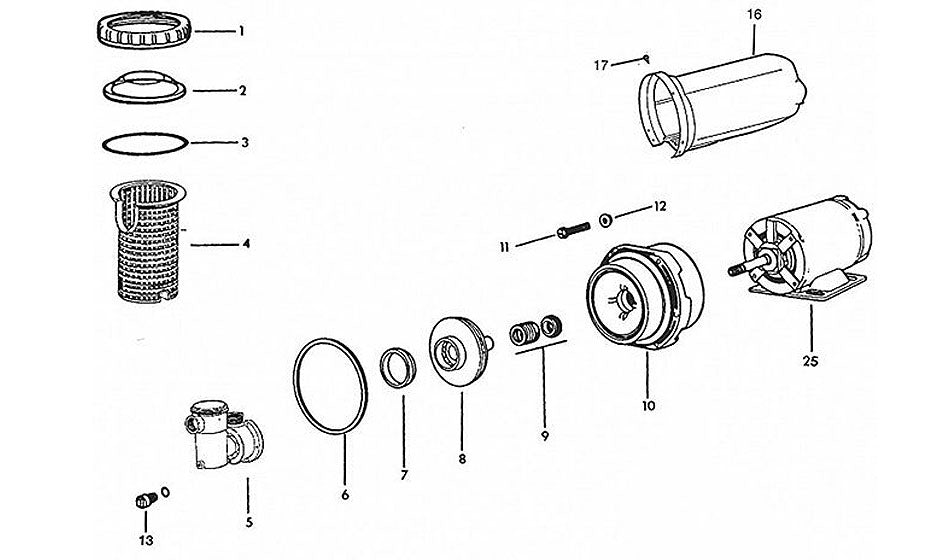 1
2
3
4
16
17
12
11
25
10
9
8
7
6
5
13